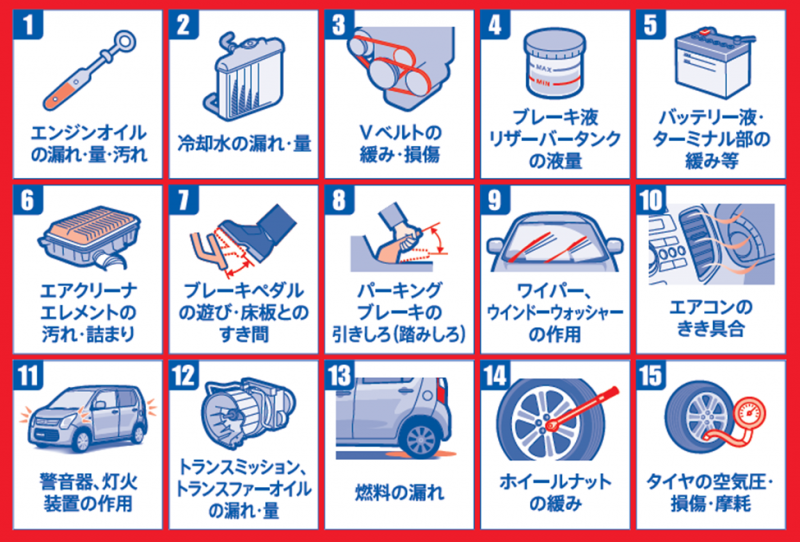 1
エンジンオイルの漏れ・量・汚れ

2
冷却水の漏れ・量

3
Vベルトの緩み・損傷

4
MAX
MIN
ブレーキ液リザーバータンクの液量

5
バッテリー液・ターミナル部の緩み等

6
エアクリーナエレメントの汚れ・詰まり

7
ブレーキペダルの遊び・床板とのすき間

8
パーキングブレーキの引きしろ(踏みしろ)

9
ワイパー、ウインドーウォッシャーの作用

10
エアコンのきき具合

11
警音器、灯火装置の作用

12
トランスミッション、トランスファーオイルの漏れ・量

13
燃料の漏れ

14
ホイールナットの緩み

15
タイヤの空気圧・損傷・摩耗